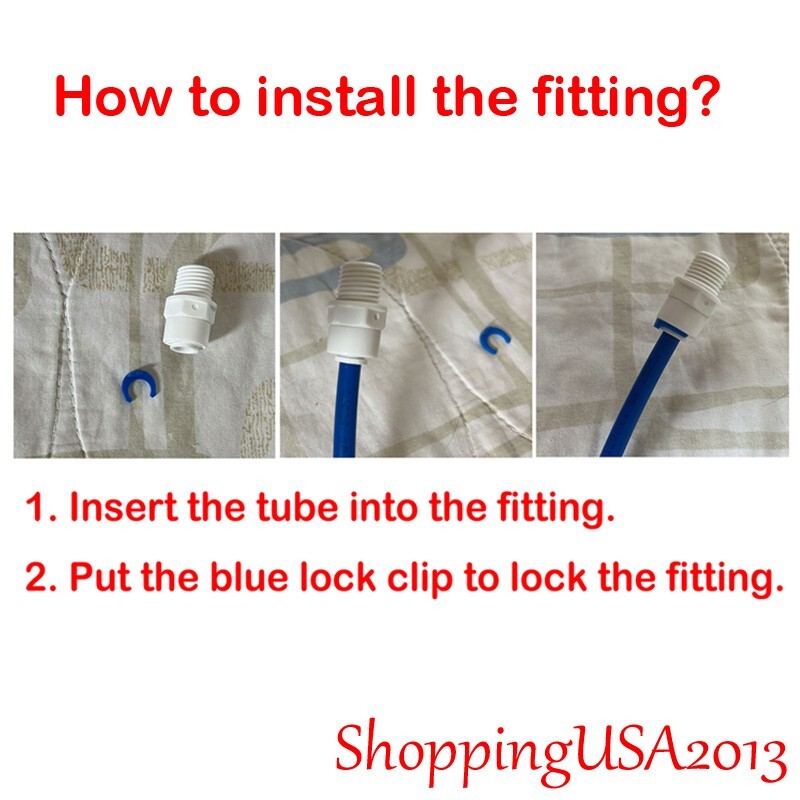 How to install the fitting?

1. Insert the tube into the fitting.

2. Put the blue lock clip to lock the fitting.

ShoppingUSA2013