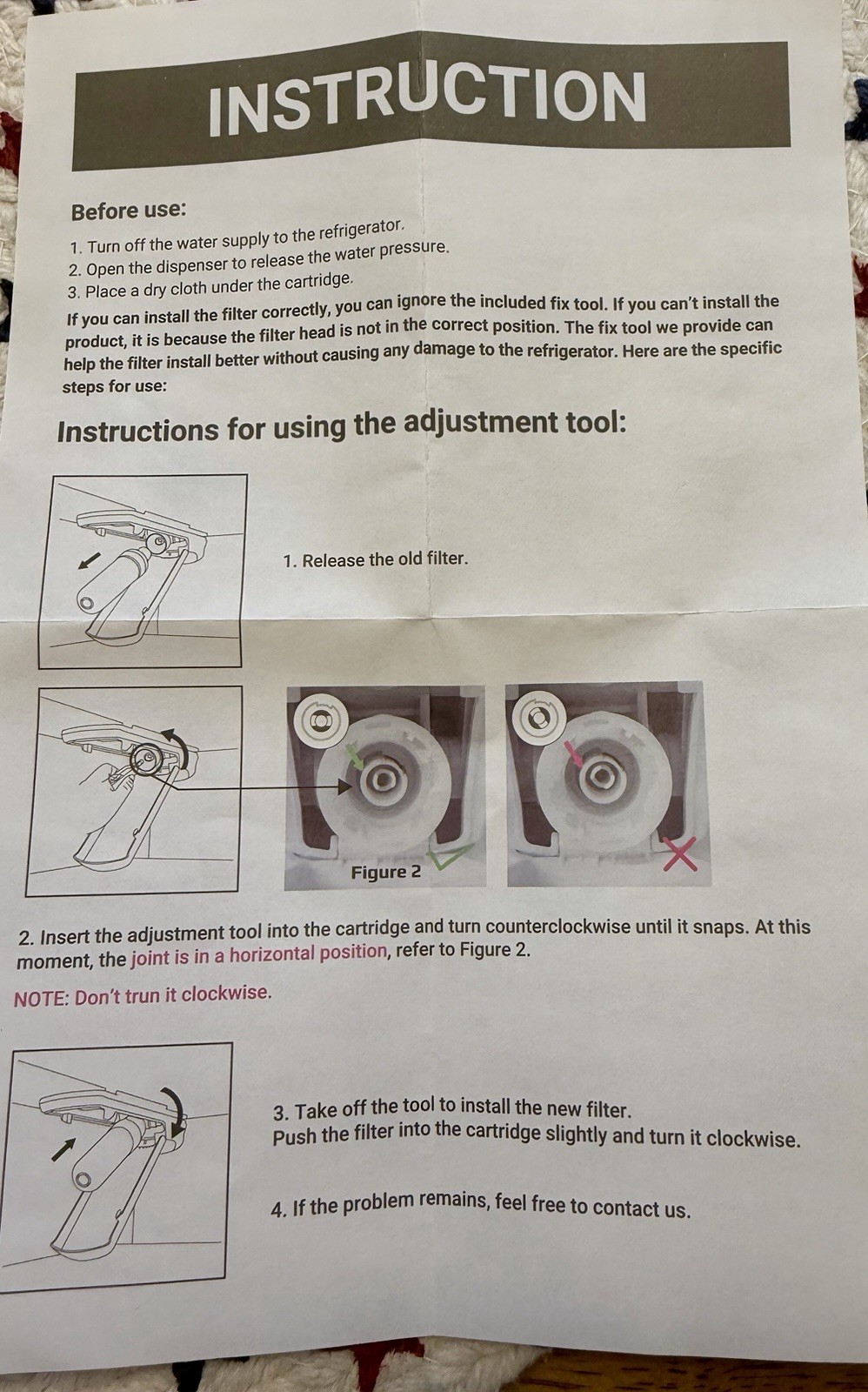 INSTRUCTION

Before use:

1. Turn off the water supply to the refrigerator.
2. Open the dispenser to release the water pressure.
3. Place a dry cloth under the cartridge.

If you can install the filter correctly, you can ignore the included fix tool. If you can't install the product, it is because the filter head is not in the correct position. The fix tool we provide can help the filter install better without causing any damage to the refrigerator. Here are the specific steps for use:

Instructions for using the adjustment tool:

1. Release the old filter.

Figure 2

2. Insert the adjustment tool into the cartridge and turn counterclockwise until it snaps. At this moment, the joint is in a horizontal position, refer to Figure 2.

NOTE: Don't trun it clockwise.

3. Take off the tool to install the new filter.
Push the filter into the cartridge slightly and turn it clockwise.

4. If the problem remains, feel free to contact us.