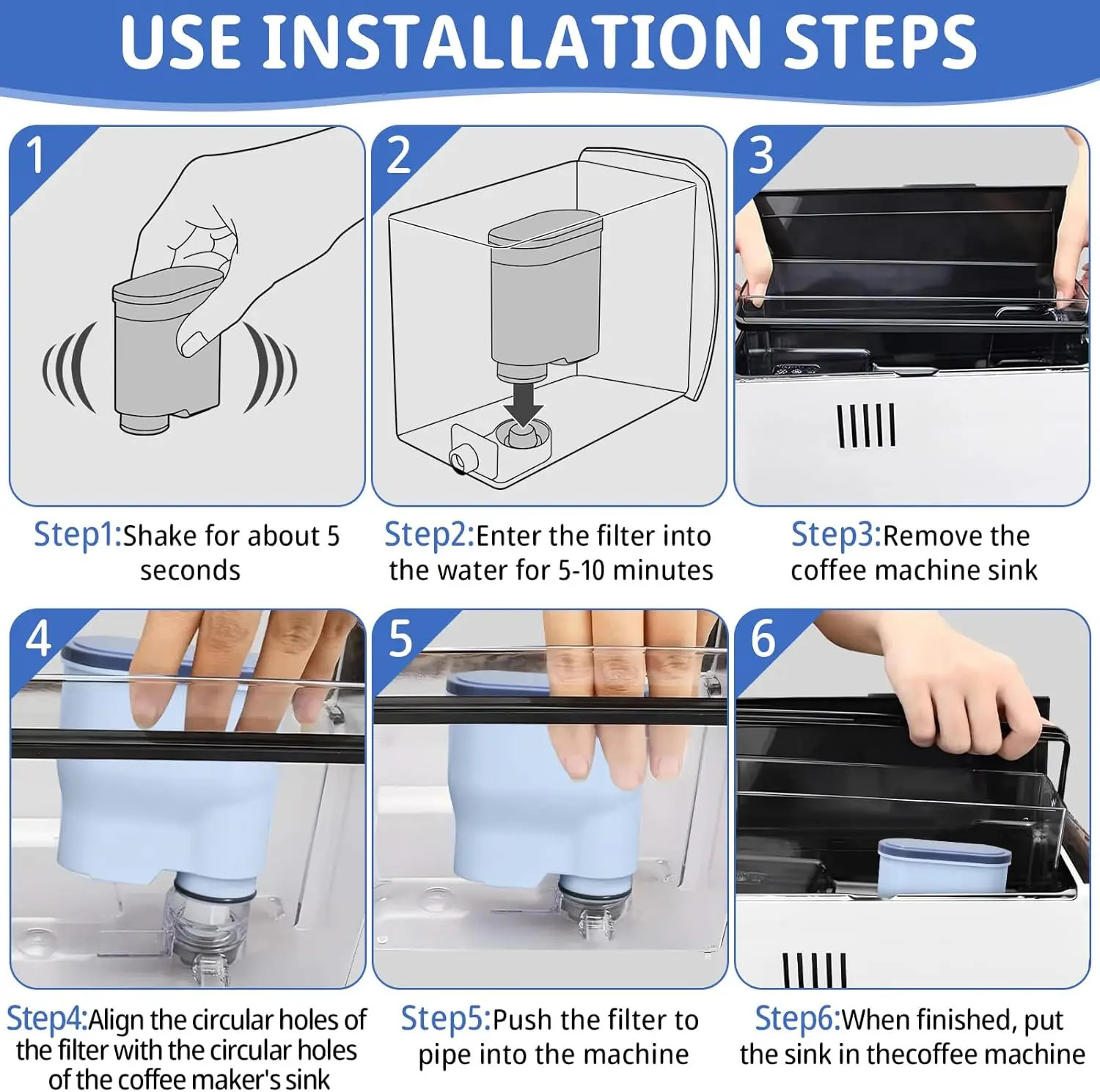 USE INSTALLATION STEPS

1

Step1:Shake for about 5 seconds

2

Step2:Enter the filter into the water for 5-10 minutes

3

Step3:Remove the coffee machine sink

4

Step4:Align the circular holes of the filter with the circular holes of the coffee maker's sink

5

Step5:Push the filter to pipe into the machine

6

Step6:When finished, put the sink in thecoffee machine