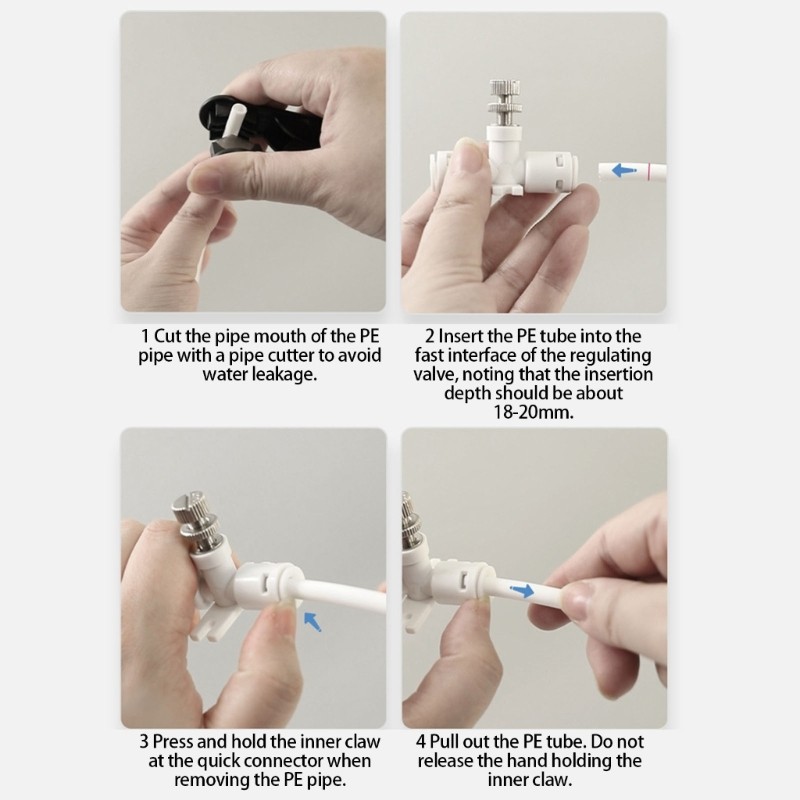 1 Cut the pipe mouth of the PE pipe with a pipe cutter to avoid water leakage.

2 Insert the PE tube into the fast interface of the regulating valve, noting that the insertion depth should be about 18-20mm.

3 Press and hold the inner claw at the quick connector when removing the PE pipe.

4 Pull out the PE tube. Do not release the hand holding the inner claw.