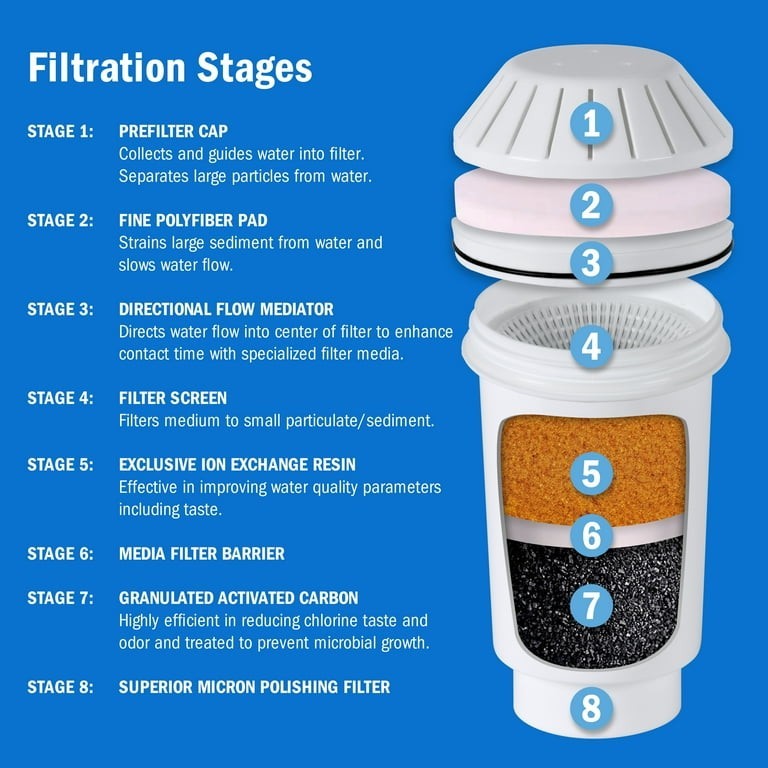 Filtration Stages

STAGE 1: PREFILTER CAP
Collects and guides water into filter. Separates large particles from water.

STAGE 2: FINE POLYFIBER PAD
Strains large sediment from water and slows water flow.

STAGE 3: DIRECTIONAL FLOW MEDIATOR
Directs water flow into center of filter to enhance contact time with specialized filter media.

STAGE 4: FILTER SCREEN
Filters medium to small particulate/sediment.

STAGE 5: EXCLUSIVE ION EXCHANGE RESIN
Effective in improving water quality parameters including taste.

STAGE 6: MEDIA FILTER BARRIER

STAGE 7: GRANULATED ACTIVATED CARBON
Highly efficient in reducing chlorine taste and odor and treated to prevent microbial growth.

STAGE 8: SUPERIOR MICRON POLISHING FILTER

1
2
3
4
5
6
7
8