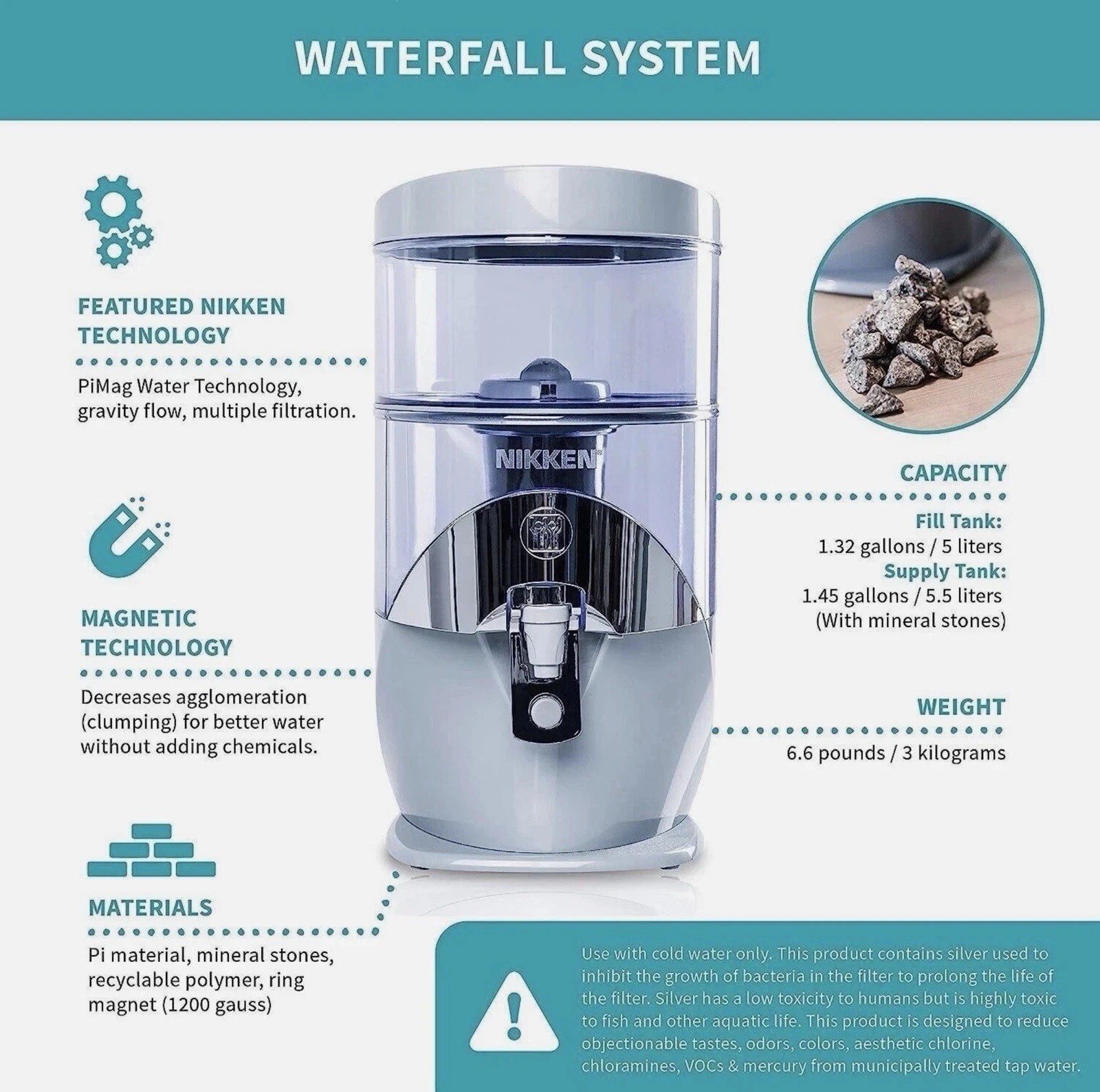 WATERFALL SYSTEM

FEATURED NIKKEN TECHNOLOGY

PiMag Water Technology, gravity flow, multiple filtration.

MAGNETIC TECHNOLOGY

Decreases agglomeration (clumping) for better water without adding chemicals.

MATERIALS

Pi material, mineral stones, recyclable polymer, ring magnet (1200 gauss)

NIKKEN

CAPACITY

Fill Tank:
1.32 gallons / 5 liters
Supply Tank:
1.45 gallons / 5.5 liters
(With mineral stones)

WEIGHT

6.6 pounds / 3 kilograms

Use with cold water only. This product contains silver used to inhibit the growth of bacteria in the filter to prolong the life of the filter. Silver has a low toxicity to humans but is highly toxic to fish and other aquatic life. This product is designed to reduce objectionable tastes, odors, colors, aesthetic chlorine, chloramines, VOCs & mercury from municipally treated tap water.