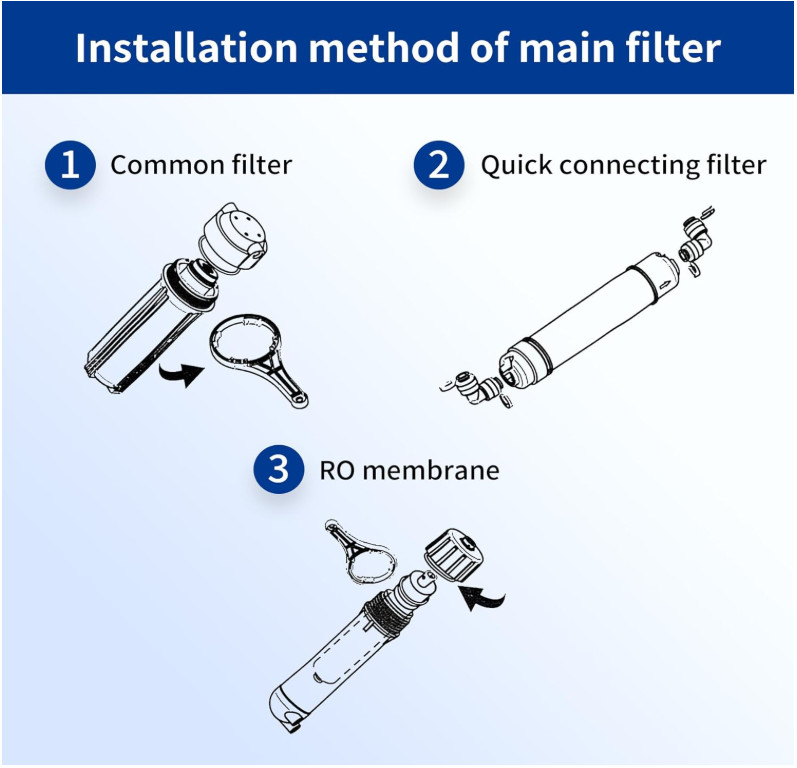 Installation method of main filter

1 Common filter

2 Quick connecting filter

3 RO membrane