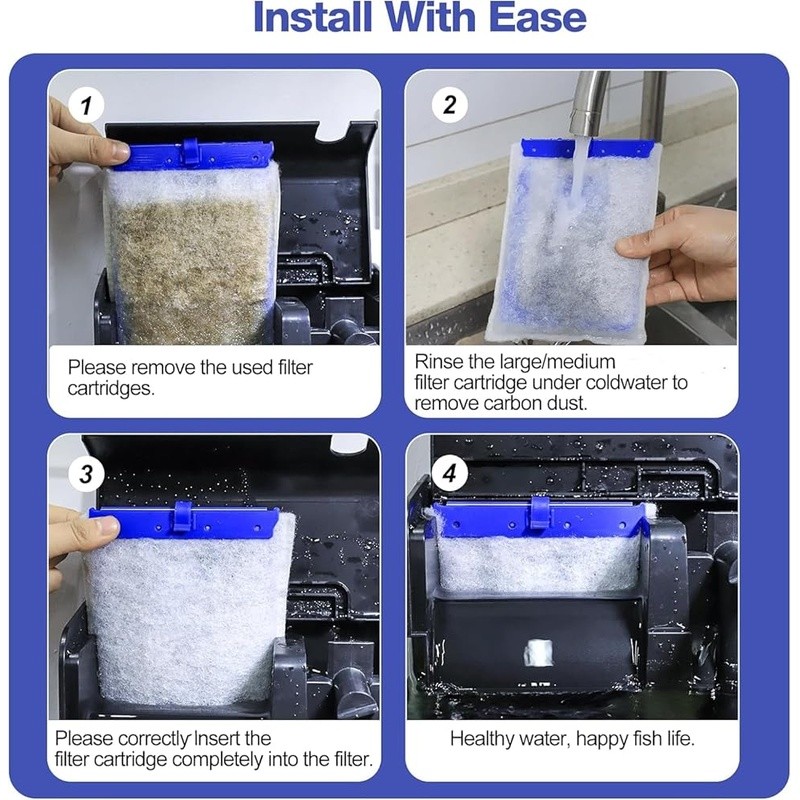 Install With Ease

1

Please remove the used filter cartridges.

2

Rinse the large/medium filter cartridge under coldwater to remove carbon dust.

3

Please correctly Insert the filter cartridge completely into the filter.

4

Healthy water, happy fish life.