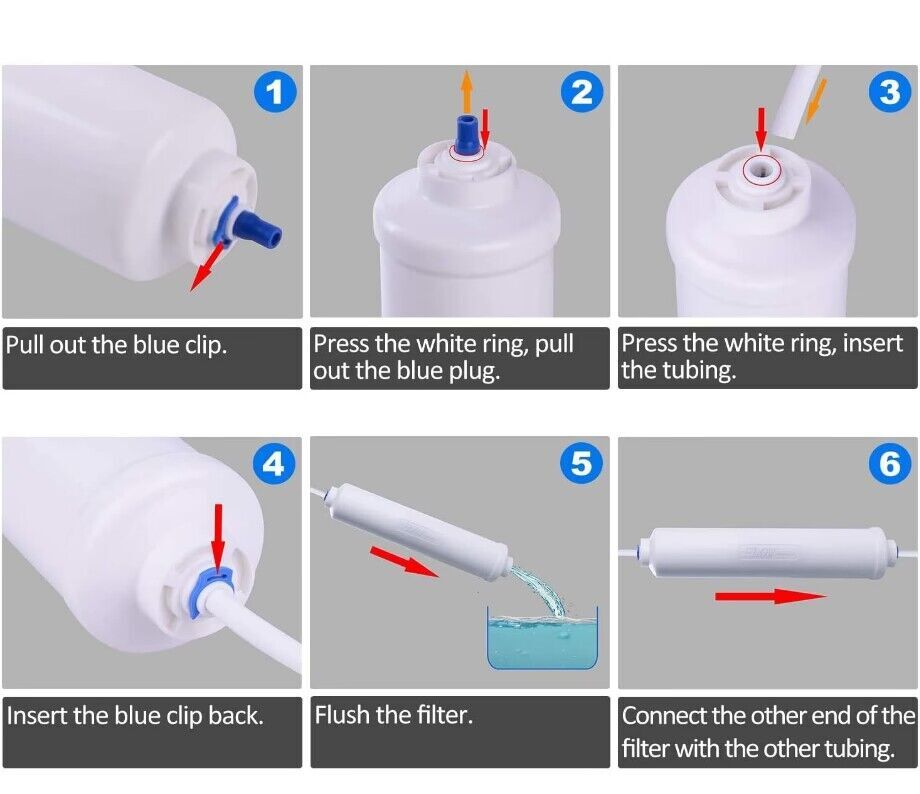 1

Pull out the blue clip.

2

Press the white ring, pull out the blue plug.

3

Press the white ring, insert the tubing.

4

Insert the blue clip back.

5

Flush the filter.

6

Connect the other end of the filter with the other tubing.