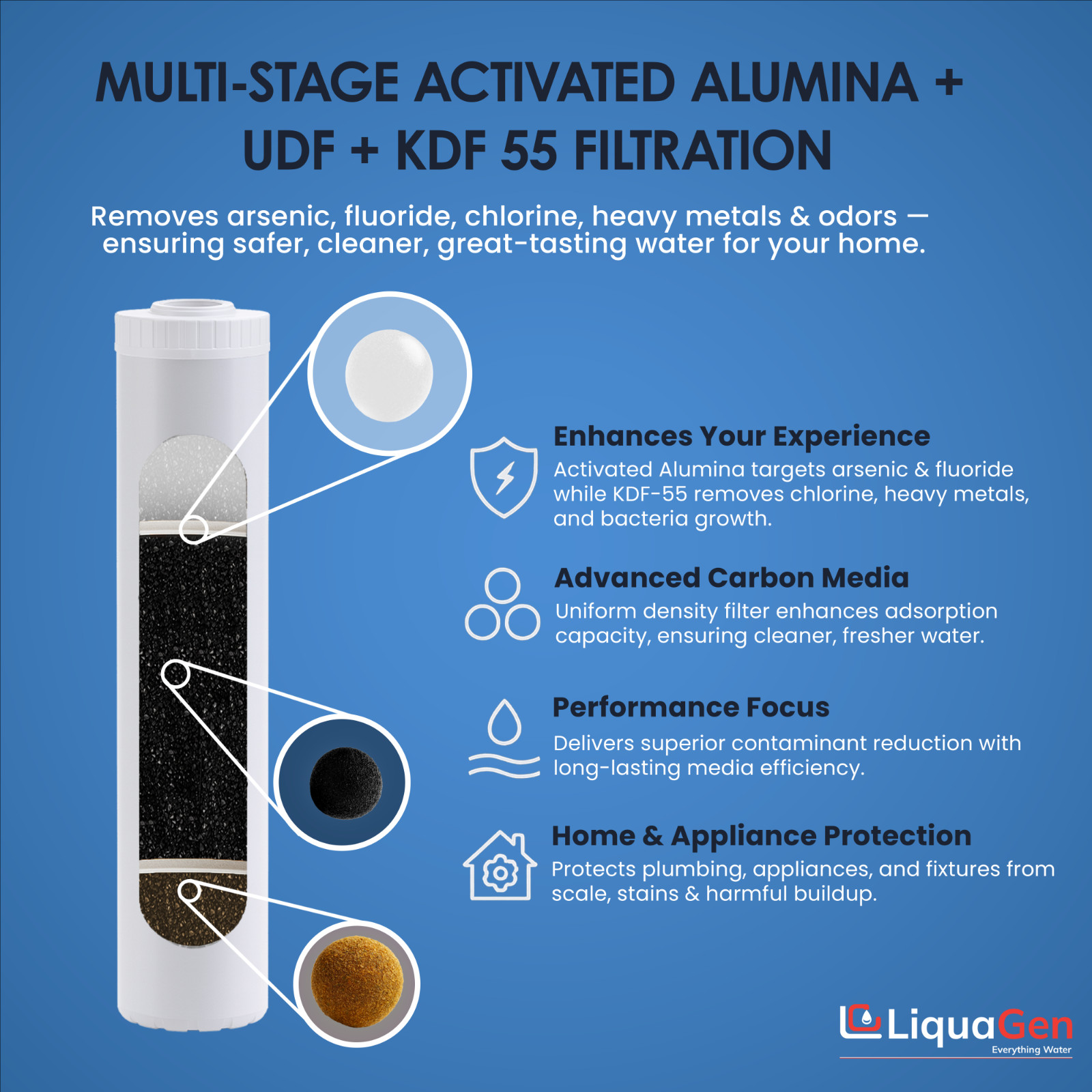 MULTI-STAGE ACTIVATED ALUMINA + UDF + KDF 55 FILTRATION

Removes arsenic, fluoride, chlorine, heavy metals & odors — ensuring safer, cleaner, great-tasting water for your home.

Enhances Your Experience
Activated Alumina targets arsenic & fluoride while KDF-55 removes chlorine, heavy metals, and bacteria growth.

Advanced Carbon Media
Uniform density filter enhances adsorption capacity, ensuring cleaner, fresher water.

Performance Focus
Delivers superior contaminant reduction with long-lasting media efficiency.

Home & Appliance Protection
Protects plumbing, appliances, and fixtures from scale, stains & harmful buildup.

LiquaGen
Everything Water