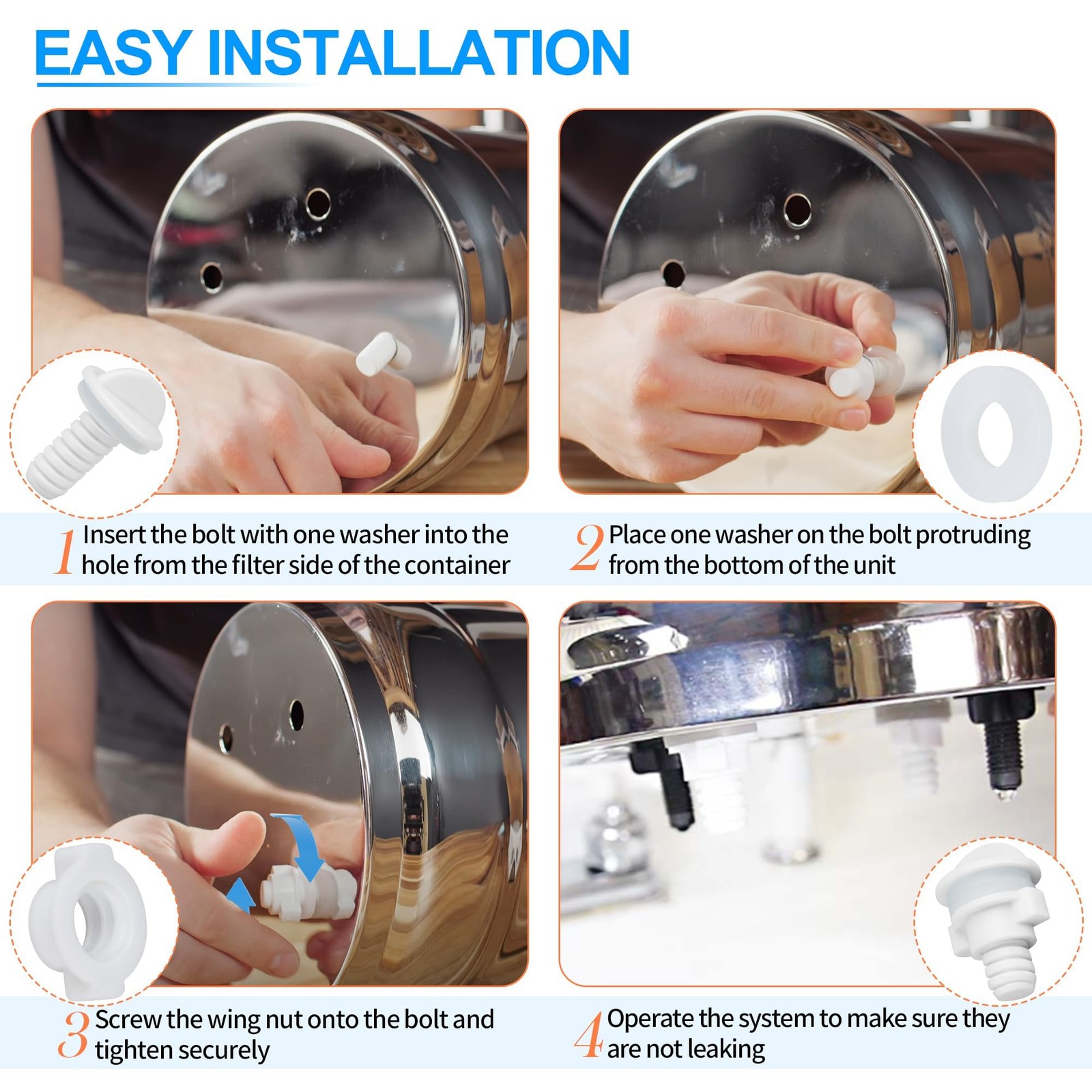 EASY INSTALLATION

1 Insert the bolt with one washer into the hole from the filter side of the container

2 Place one washer on the bolt protruding from the bottom of the unit

3 Screw the wing nut onto the bolt and tighten securely

4 Operate the system to make sure they are not leaking