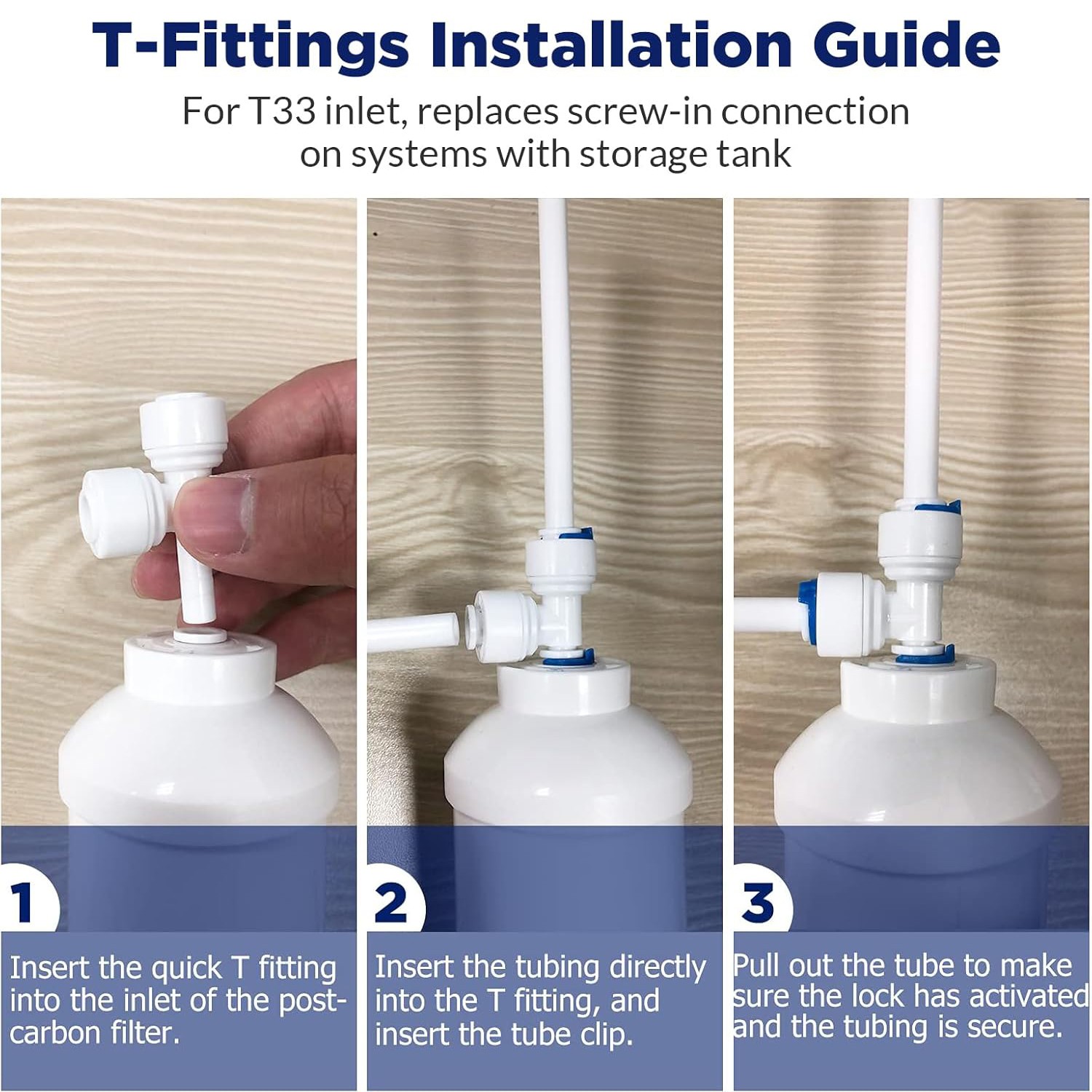 T-Fittings Installation Guide

For T33 inlet, replaces screw-in connection on systems with storage tank

1

Insert the quick T fitting into the inlet of the post-carbon filter.

2

Insert the tubing directly into the T fitting, and insert the tube clip.

3

Pull out the tube to make sure the lock has activated and the tubing is secure.