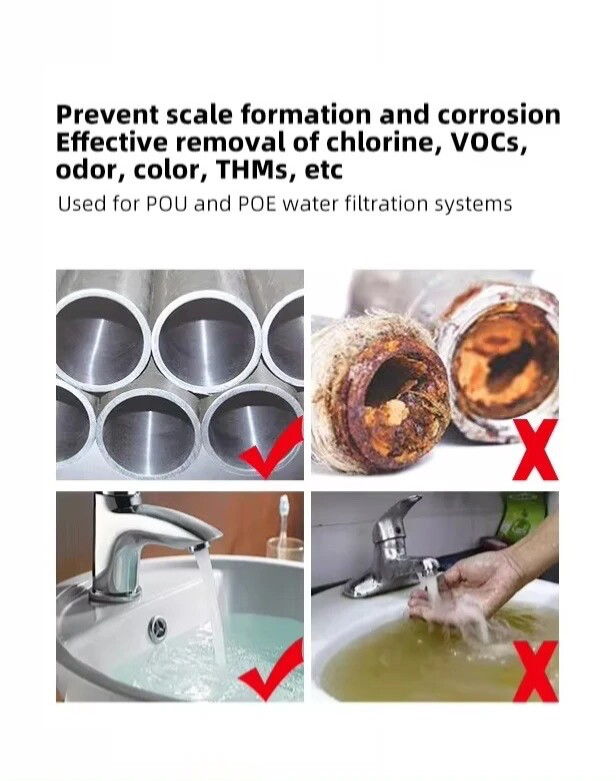 Prevent scale formation and corrosion
Effective removal of chlorine, VOCs, odor, color, THMs, etc

Used for POU and POE water filtration systems

X

X