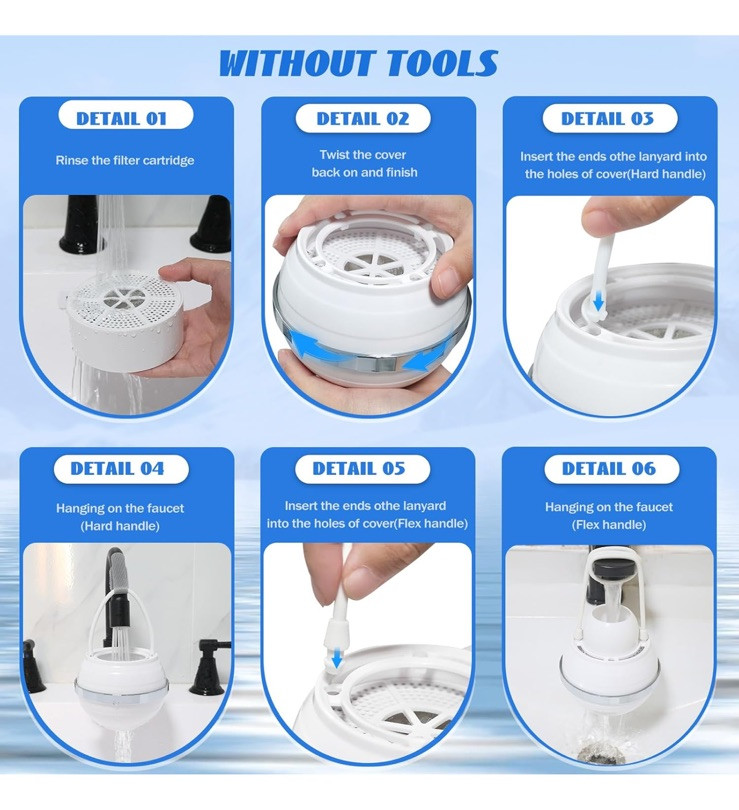 WITHOUT TOOLS

DETAIL 01

Rinse the filter cartridge

DETAIL 02

Twist the cover back on and finish

DETAIL 03

Insert the ends othe lanyard into the holes of cover(Hard handle)

DETAIL 04

Hanging on the faucet (Hard handle)

DETAIL 05

Insert the ends othe lanyard into the holes of cover(Flex handle)

DETAIL 06

Hanging on the faucet (Flex handle)