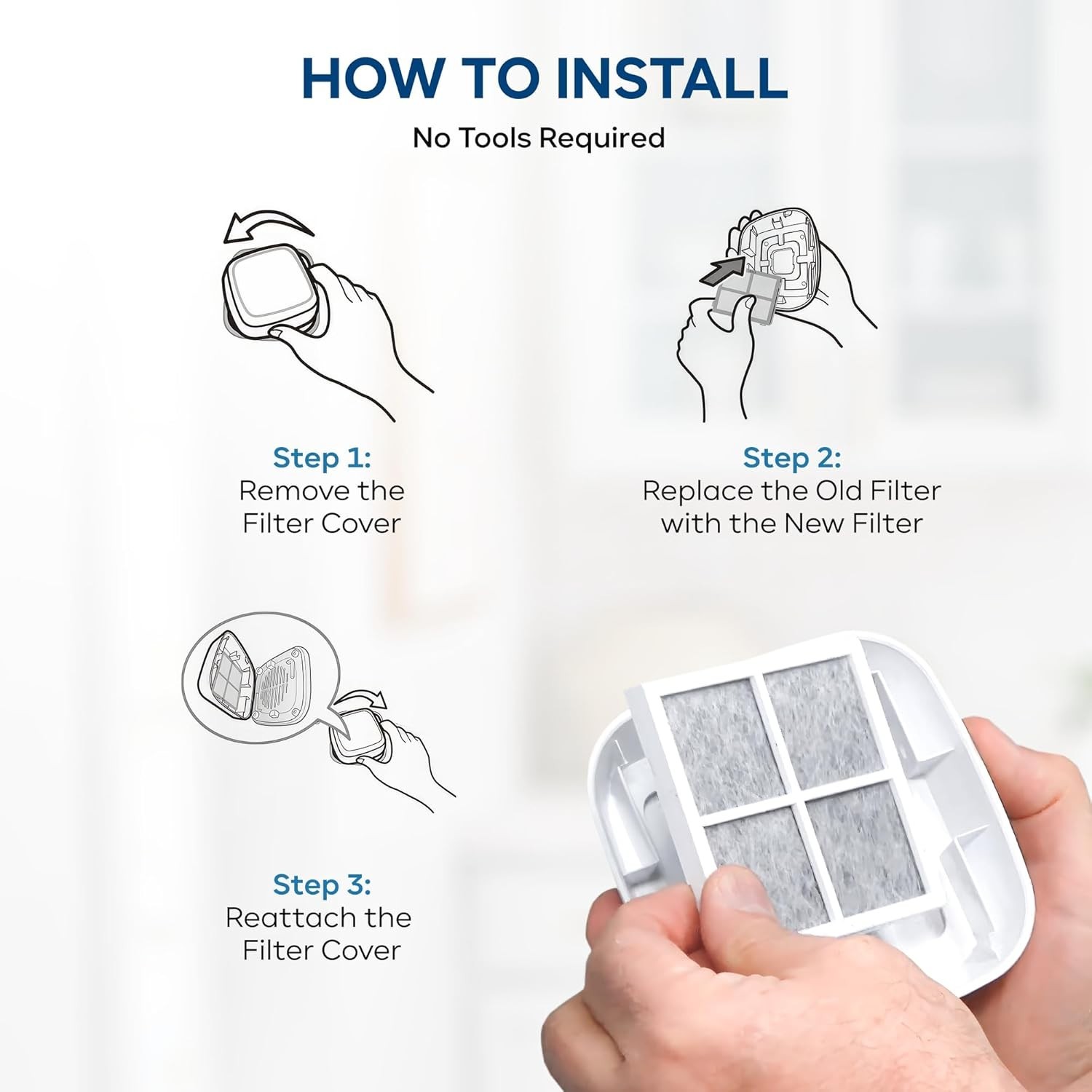 HOW TO INSTALL

No Tools Required

Step 1:
Remove the Filter Cover

Step 2:
Replace the Old Filter with the New Filter

Step 3:
Reattach the Filter Cover