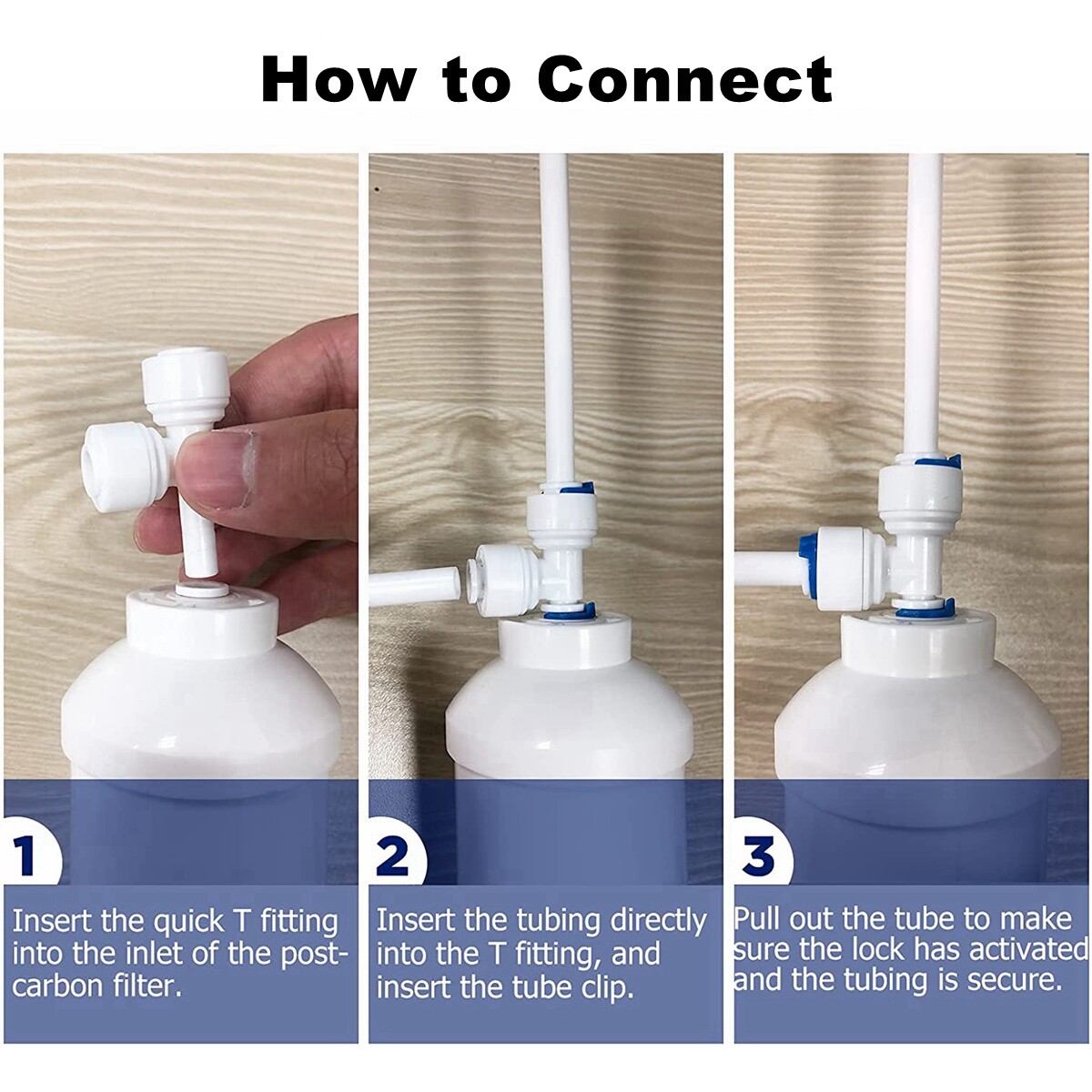 How to Connect

1

Insert the quick T fitting into the inlet of the post-carbon filter.

2

Insert the tubing directly into the T fitting, and insert the tube clip.

3

Pull out the tube to make sure the lock has activated and the tubing is secure.