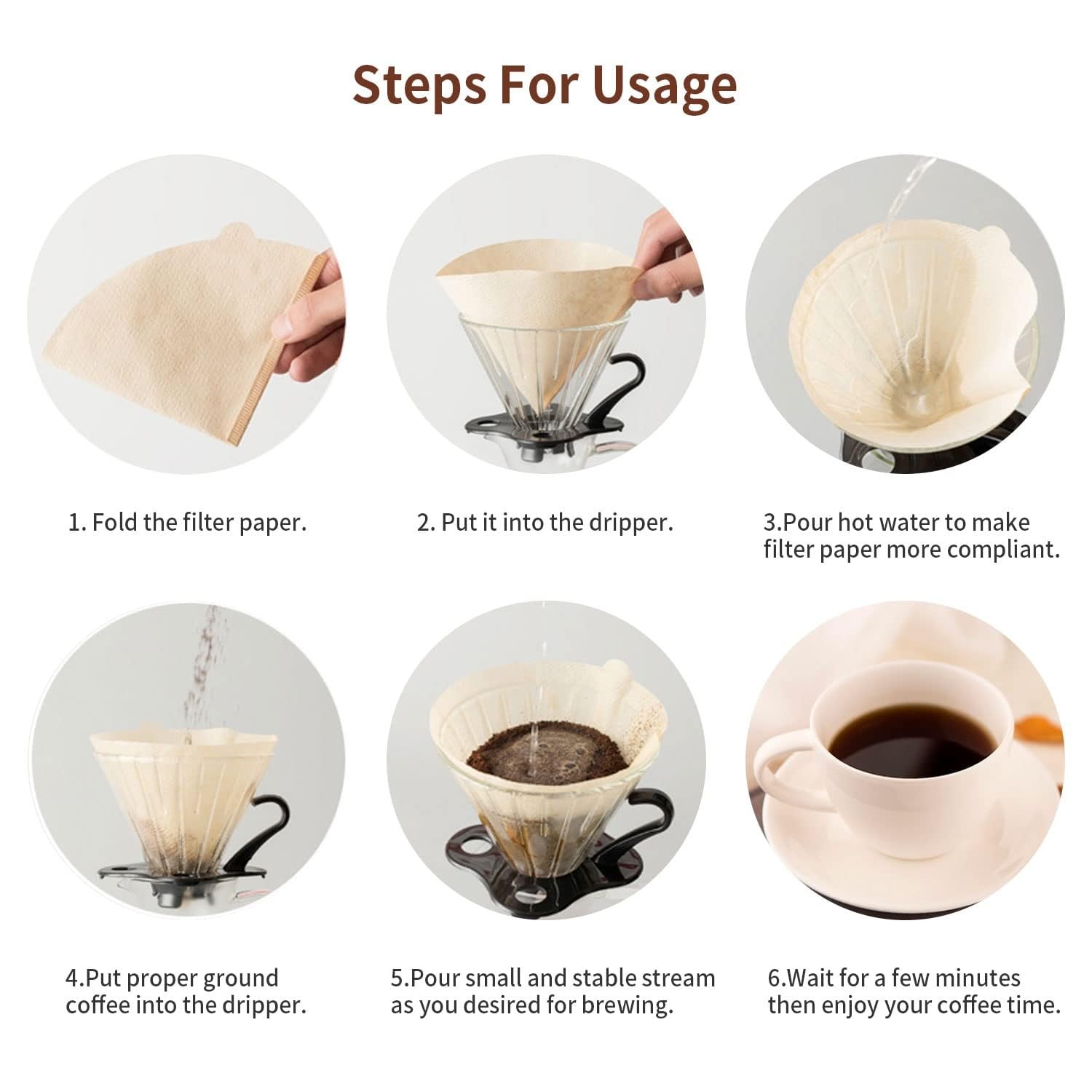 Steps For Usage

1. Fold the filter paper.

2. Put it into the dripper.

3.Pour hot water to make filter paper more compliant.

4.Put proper ground coffee into the dripper.

5.Pour small and stable stream as you desired for brewing.

6.Wait for a few minutes then enjoy your coffee time.