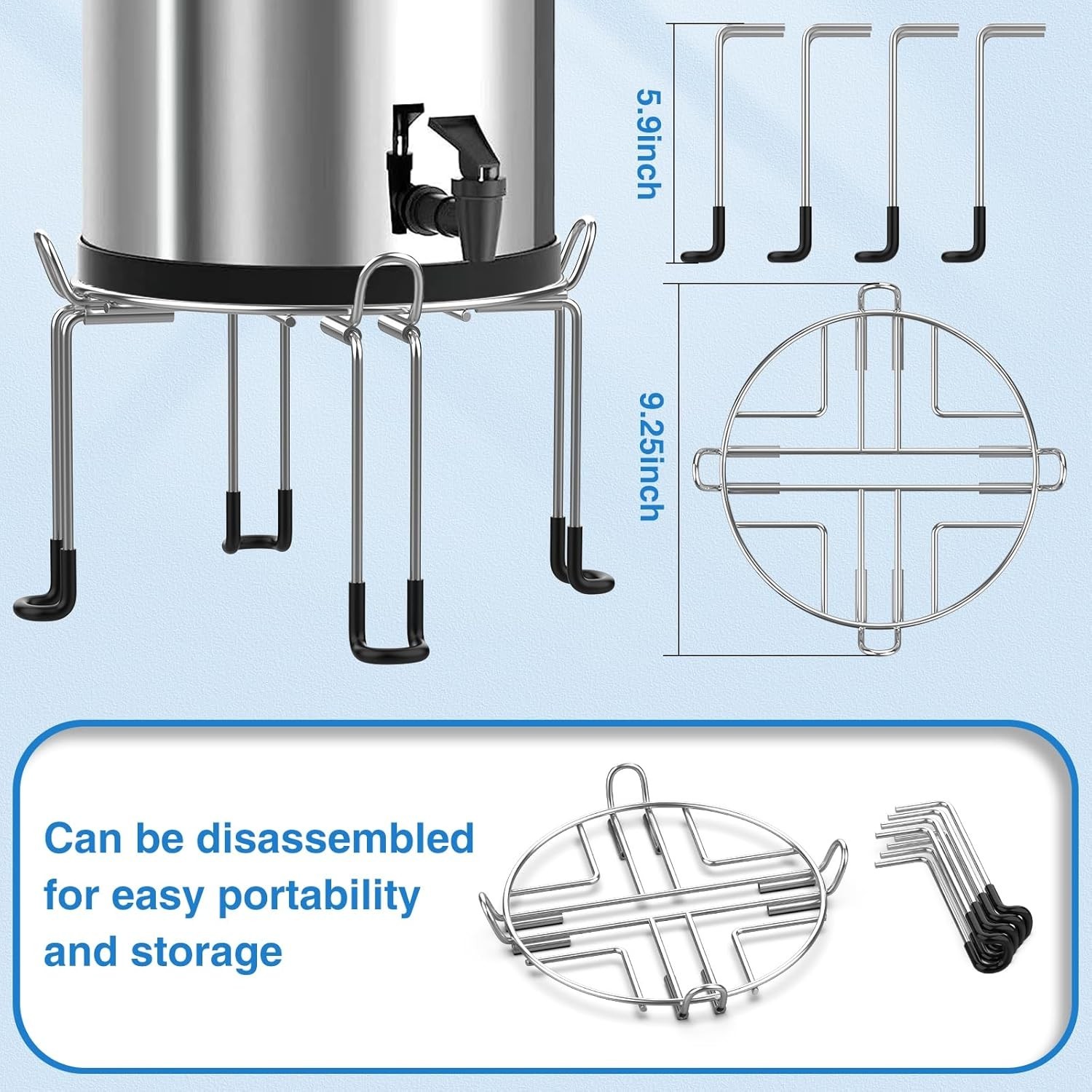 5.9inch

9.25inch

Can be disassembled for easy portability and storage