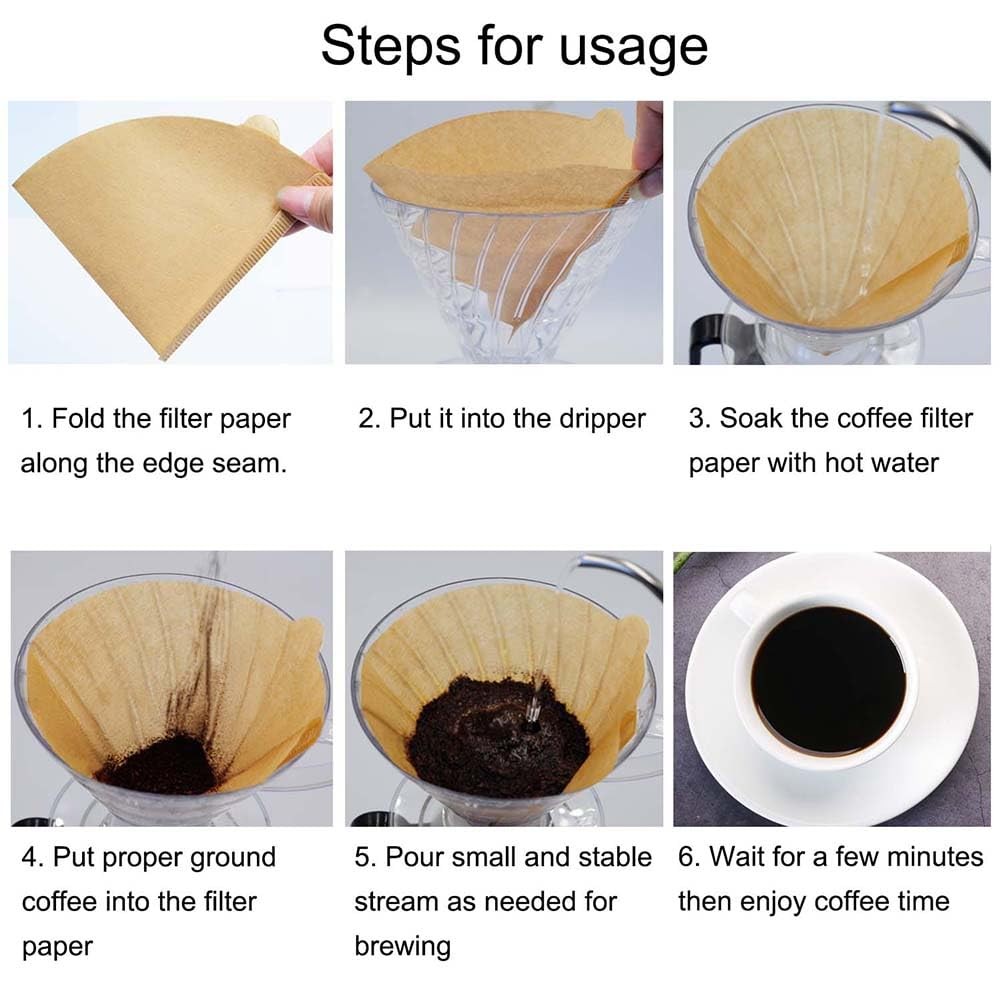 Steps for usage

1. Fold the filter paper along the edge seam.

2. Put it into the dripper

3. Soak the coffee filter paper with hot water

4. Put proper ground coffee into the filter paper

5. Pour small and stable stream as needed for brewing

6. Wait for a few minutes then enjoy coffee time