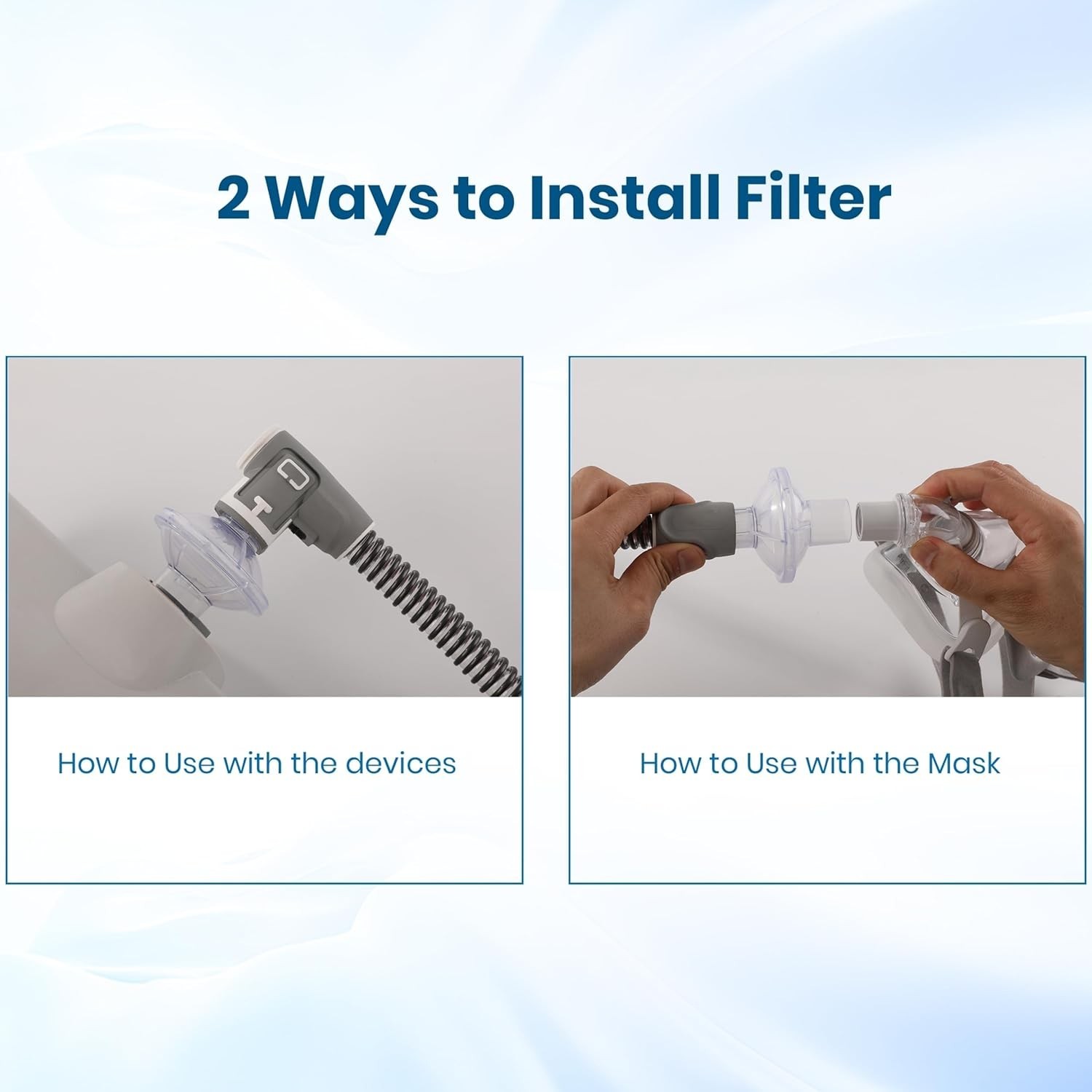 2 Ways to Install Filter

How to Use with the devices

How to Use with the Mask