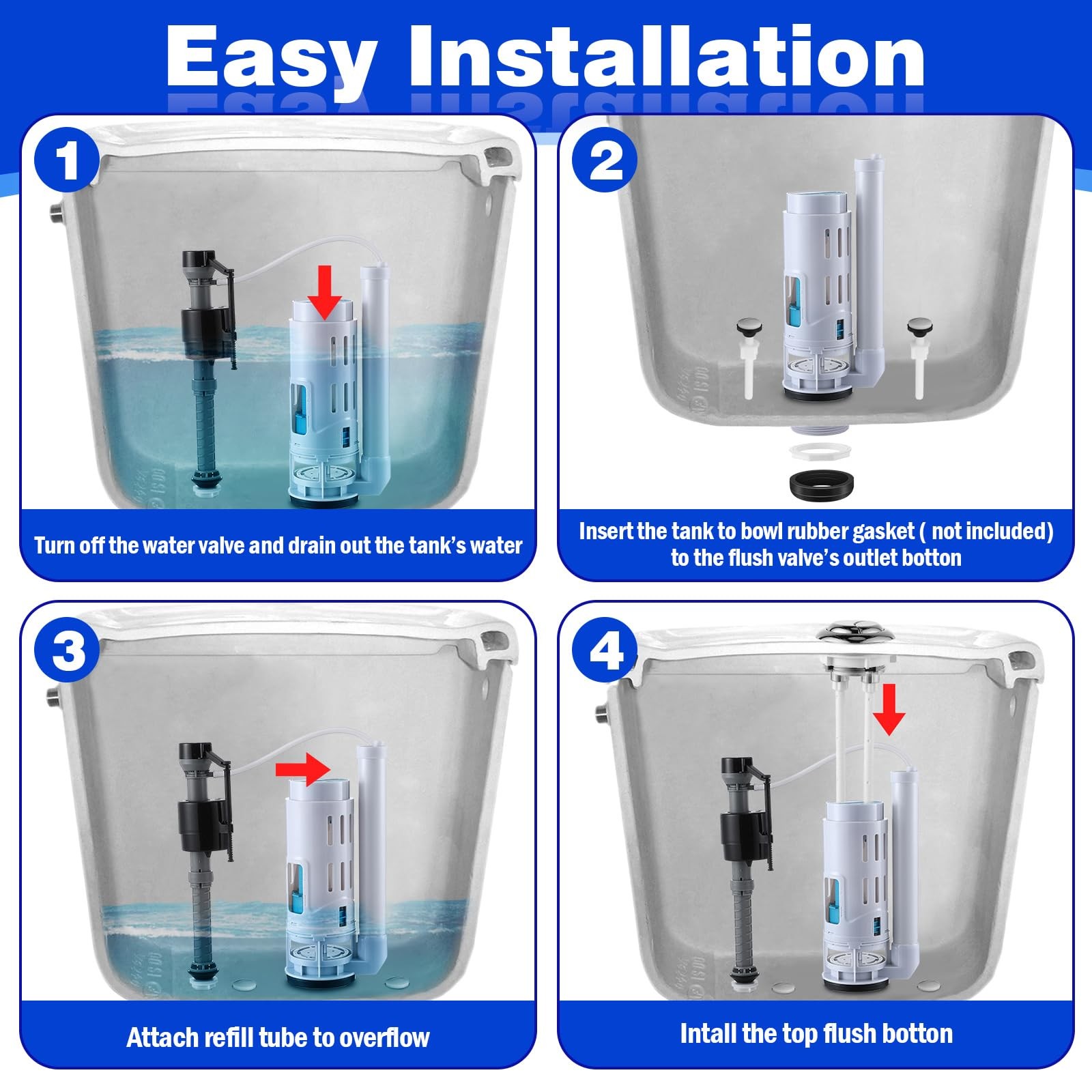 Easy Installation

1

Turn off the water valve and drain out the tank's water

2

Insert the tank to bowl rubber gasket ( not included) to the flush valve's outlet botton

3

Attach refill tube to overflow

4

Intall the top flush botton