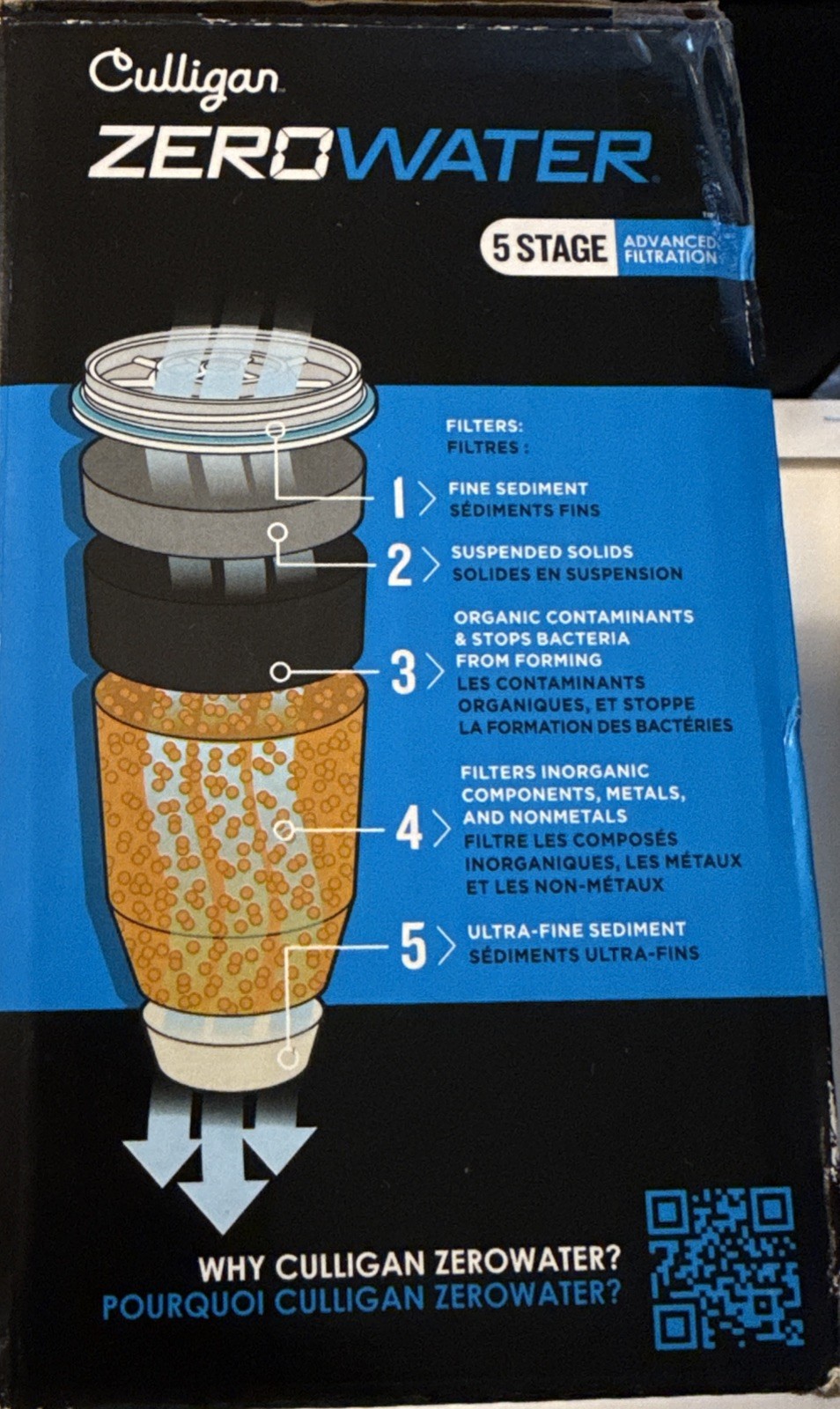 Culligan
ZEROWATER

5 STAGE ADVANCED FILTRATION

FILTERS:
FILTRES :

1 FINE SEDIMENT
SÉDIMENTS FINS

2 SUSPENDED SOLIDS
SOLIDES EN SUSPENSION

3 ORGANIC CONTAMINANTS & STOPS BACTERIA FROM FORMING
LES CONTAMINANTS ORGANIQUES, ET STOPPE LA FORMATION DES BACTÉRIES

4 FILTERS INORGANIC COMPONENTS, METALS, AND NONMETALS
FILTRE LES COMPOSÉS INORGANIQUES, LES MÉTAUX ET LES NON-MÉTAUX

5 ULTRA-FINE SEDIMENT
SÉDIMENTS ULTRA-FINS

WHY CULLIGAN ZEROWATER?
POURQUOI CULLIGAN ZEROWATER?