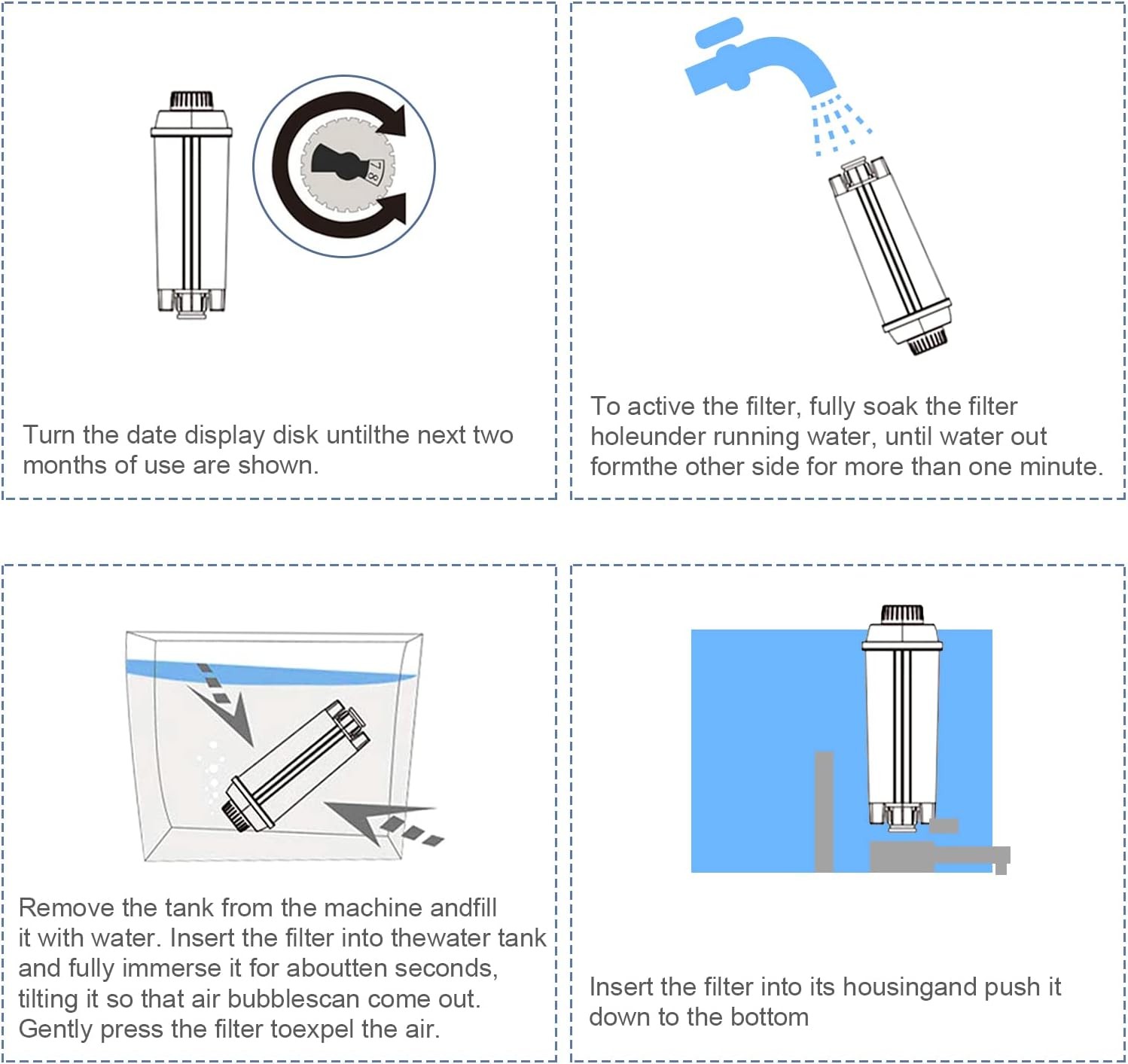 7 8

Turn the date display disk untilthe next two months of use are shown.

To active the filter, fully soak the filter holeunder running water, until water out formthe other side for more than one minute.

Remove the tank from the machine andfill it with water. Insert the filter into thewater tank and fully immerse it for aboutten seconds, tilting it so that air bubblescan come out. Gently press the filter toexpel the air.

Insert the filter into its housingand push it down to the bottom