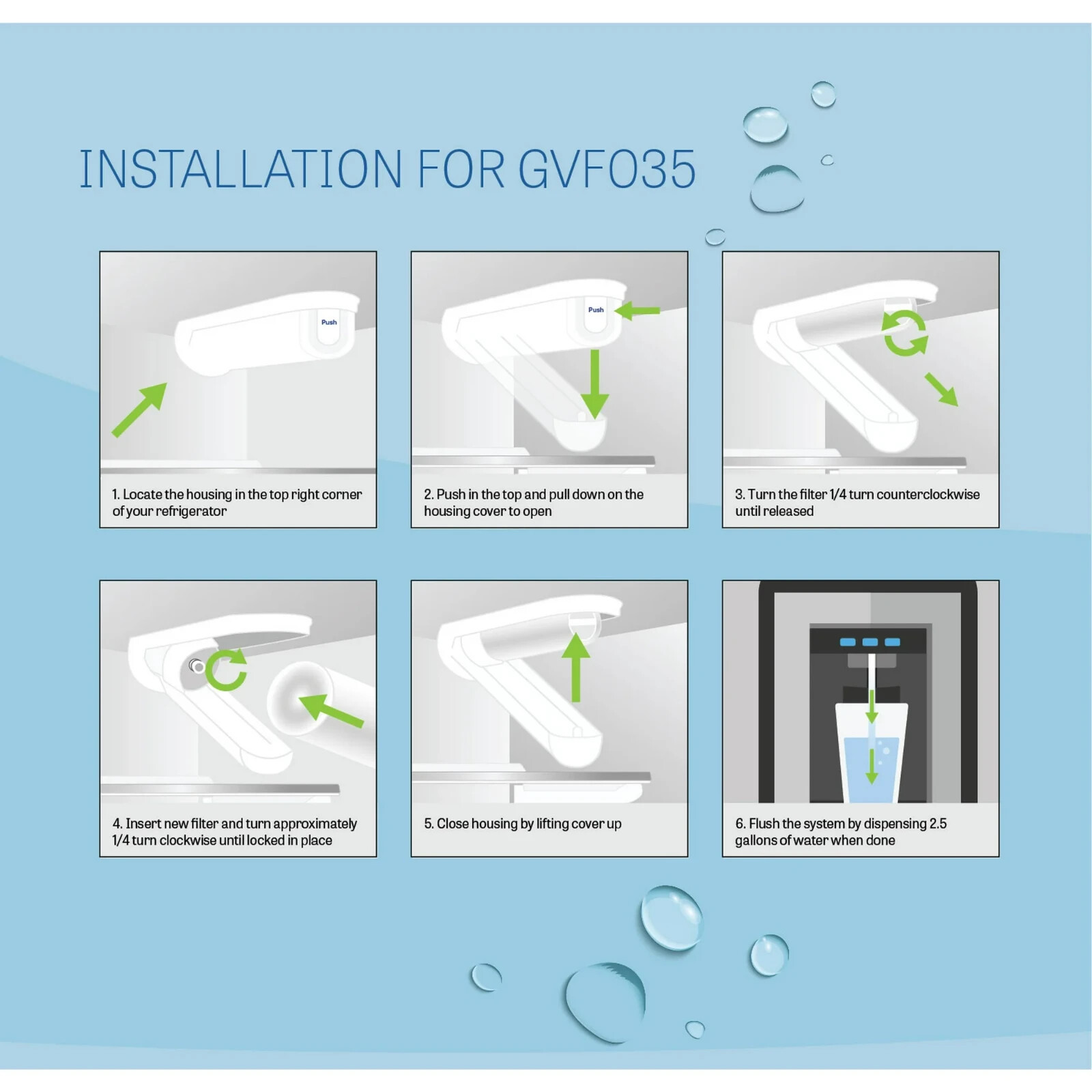 INSTALLATION FOR GVF035

Push

1. Locate the housing in the top right corner of your refrigerator

Push

2. Push in the top and pull down on the housing cover to open

3. Turn the filter 1/4 turn counterclockwise until released

4. Insert new filter and turn approximately 1/4 turn clockwise until locked in place

5. Close housing by lifting cover up

6. Flush the system by dispensing 2.5 gallons of water when done